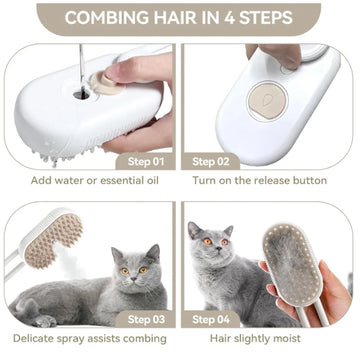 COMBING HAIR IN 4 STEPS

Step 01
Add water or essential oil

Step 02
Turn on the release button

Step 03
Delicate spray assists combing

Step 04
Hair slightly moist